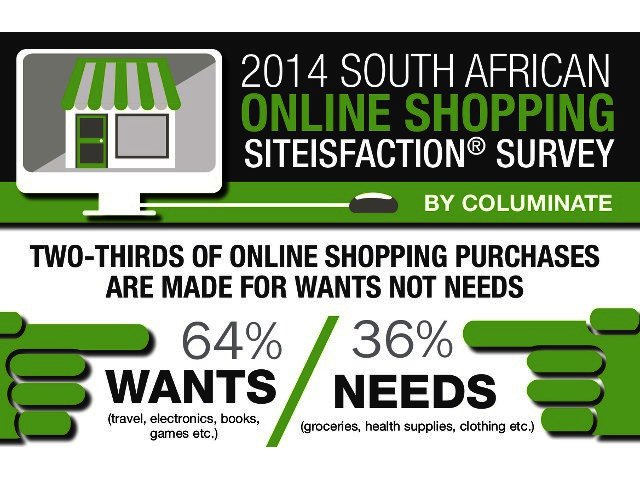 2014 SOUTH AFRICAN
ONLINE SHOPPING
SITEISFACTION® SURVEY

BY COLUMINATE

TWO-THIRDS OF ONLINE SHOPPING PURCHASES ARE MADE FOR WANTS NOT NEEDS

64%
WANTS
(travel, electronics, books, games etc.)

36%
NEEDS
(groceries, health supplies, clothing etc.)