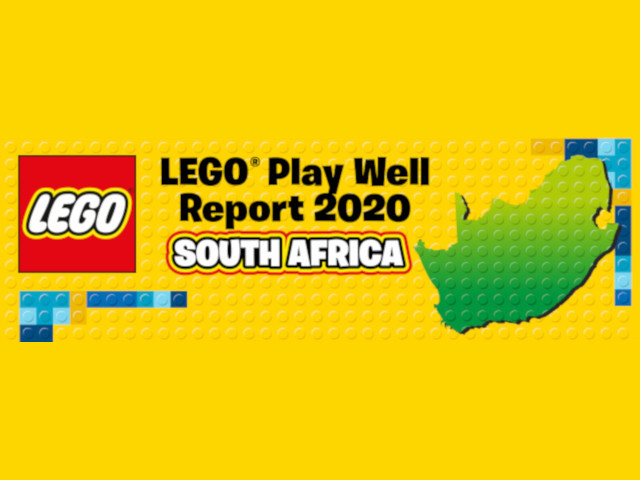 LEGO

LEGO® Play Well Report 2020

SOUTH AFRICA