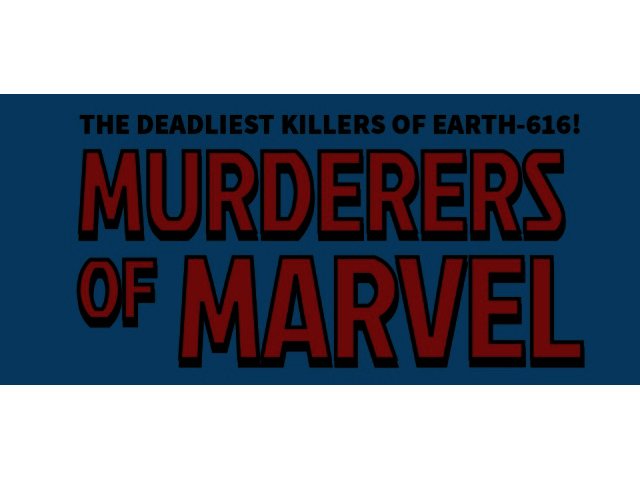 THE DEADLIEST KILLERS OF EARTH-616!

MURDERERS OF MARVEL