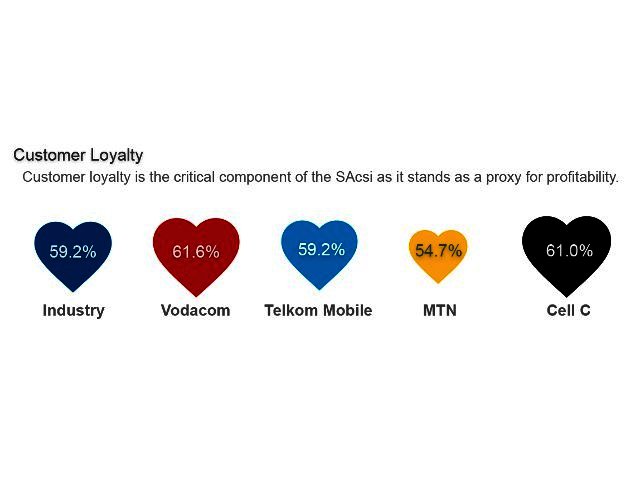 Customer Loyalty

Customer loyalty is the critical component of the SAcsi as it stands as a proxy for profitability.

59.2%
Industry

61.6%
Vodacom

59.2%
Telkom Mobile

54.7%
MTN

61.0%
Cell C