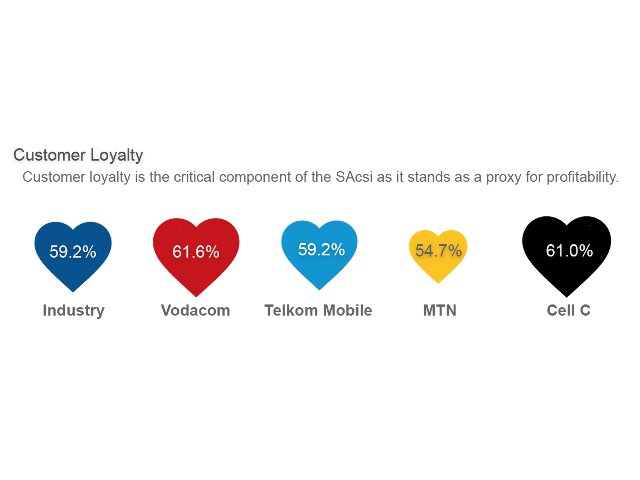 Customer Loyalty

Customer loyalty is the critical component of the SAcsi as it stands as a proxy for profitability.

59.2%
Industry

61.6%
Vodacom

59.2%
Telkom Mobile

54.7%
MTN

61.0%
Cell C