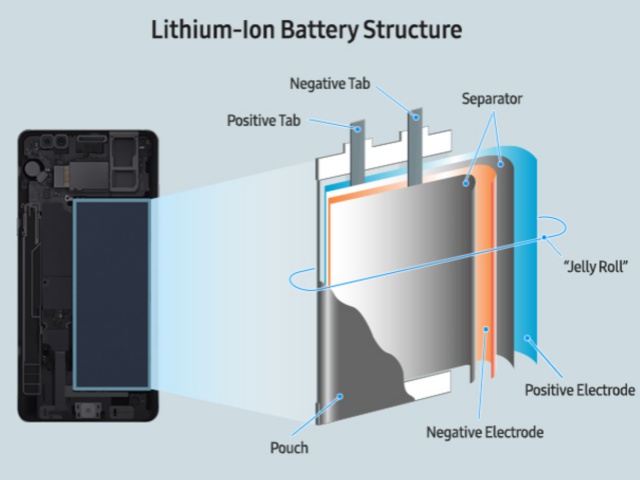 Lithium-Ion Battery Structure

Negative Tab

Separator

Positive Tab

"Jelly Roll"

Positive Electrode

Negative Electrode

Pouch